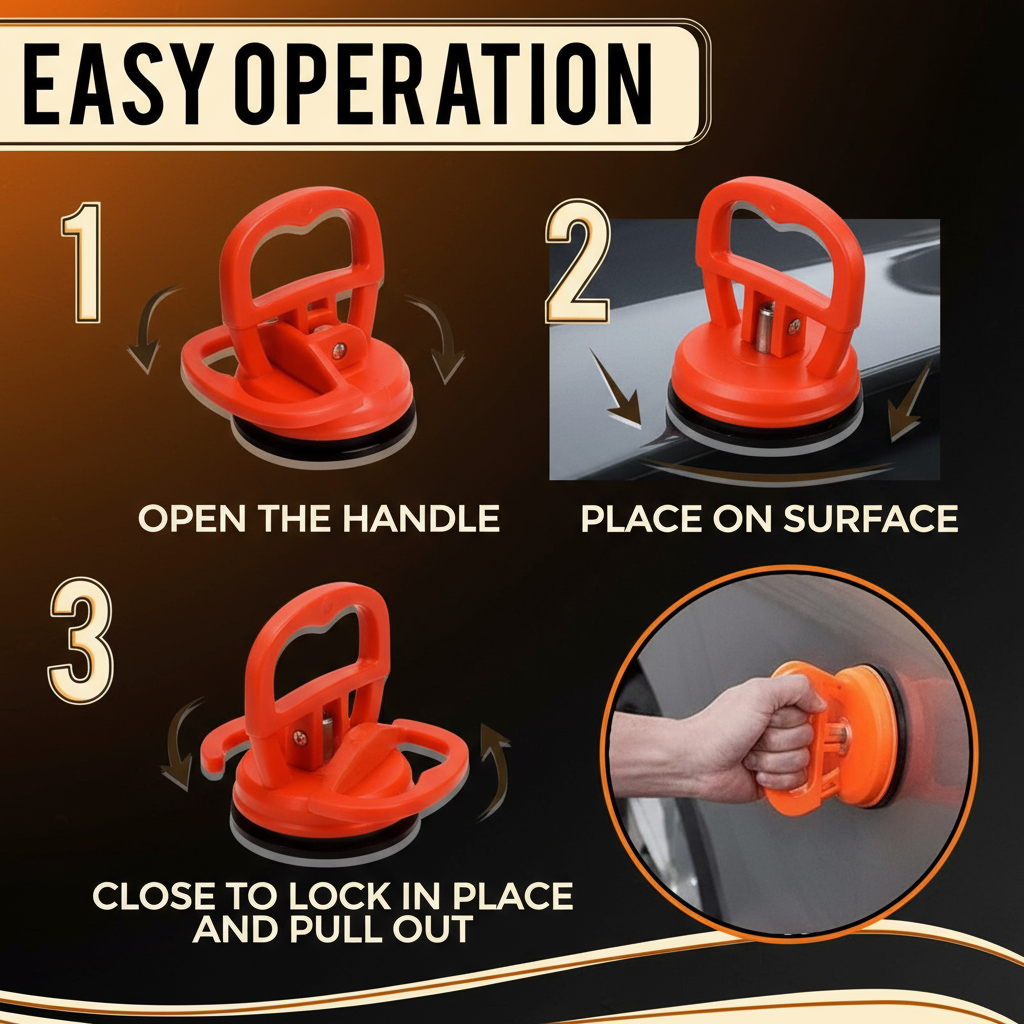 EASY OPERATION

1

OPEN THE HANDLE

2

PLACE ON SURFACE

3

CLOSE TO LOCK IN PLACE AND PULL OUT